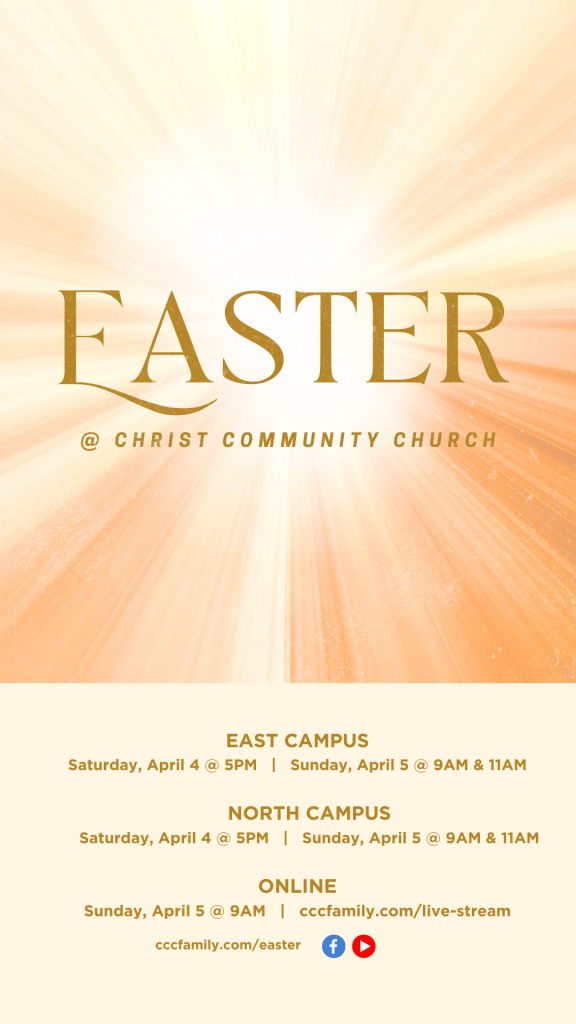 EASTER

@ CHRIST COMMUNITY CHURCH

EAST CAMPUS
Saturday, April 4 @ 5PM | Sunday, April 5 @ 9AM & 11AM

NORTH CAMPUS
Saturday, April 4 @ 5PM | Sunday, April 5 @ 9AM & 11AM

ONLINE
Sunday, April 5 @ 9AM | cccfamily.com/live-stream

cccfamily.com/easter